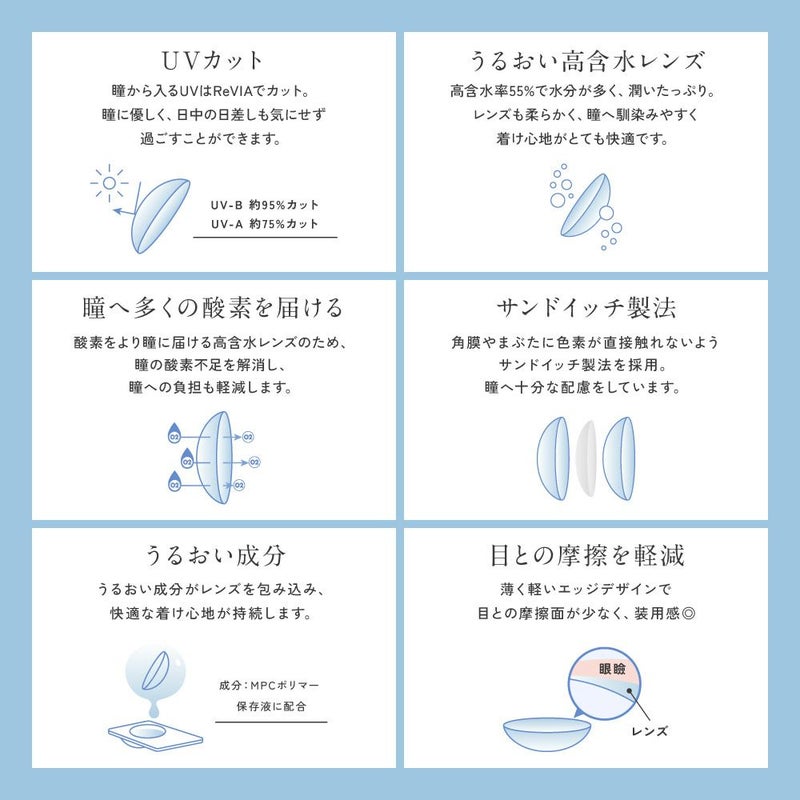 UVカット

瞳から入るUVはReVIAでカット。
瞳に優しく、日中の日差しも気にせず
過ごすことができます。

UV-B 約95%カット
UV-A 約75%カット

うるおい高含水レンズ

高含水率55%で水分が多く、潤いたっぷり。
レンズも柔らかく、瞳へ馴染みやすく
着け心地がとても快適です。

瞳へ多くの酸素を届ける

酸素をより瞳に届ける高含水レンズのため、
瞳の酸素不足を解消し、
瞳への負担も軽減します。

O2
O2
O2
O2
O2
O2

サンドイッチ製法

角膜やまぶたに色素が直接触れないよう
サンドイッチ製法を採用。
瞳へ十分な配慮をしています。

うるおい成分

うるおい成分がレンズを包み込み、
快適な着け心地が持続します。

成分：MPCポリマー
保存液に配合

目との摩擦を軽減

薄く軽いエッジデザインで
目との摩擦面が少なく、装用感◎

眼瞼
レンズ