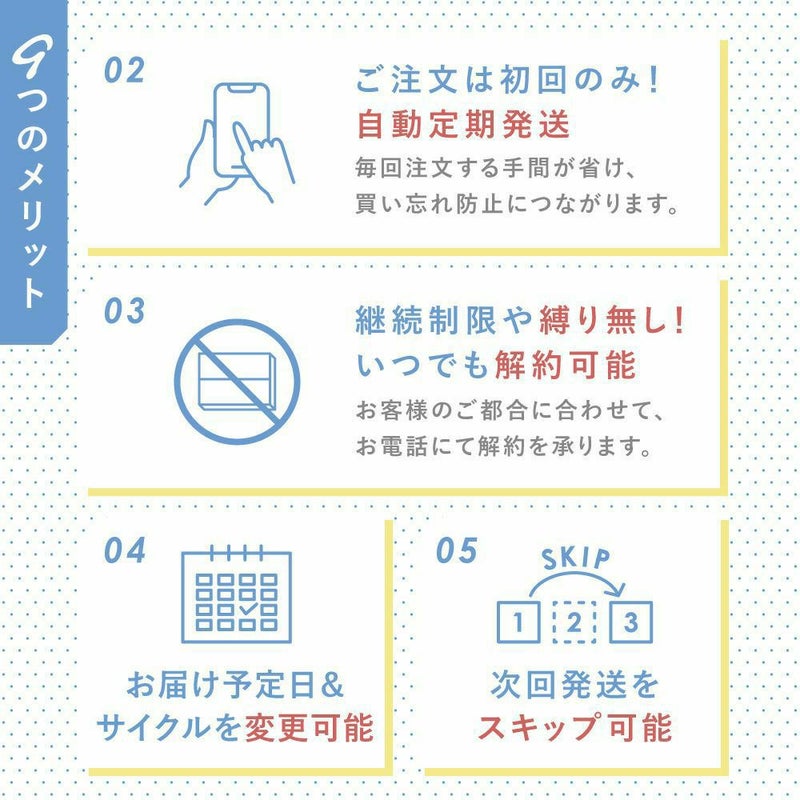 9つのメリット

02

ご注文は初回のみ!
自動定期発送
毎回注文する手間が省け、買い忘れ防止につながります。

03

継続制限や縛り無し!
いつでも解約可能
お客様のご都合に合わせて、お電話にて解約を承ります。

04

お届け予定日&サイクルを変更可能

05

SKIP
1 2 3

次回発送をスキップ可能